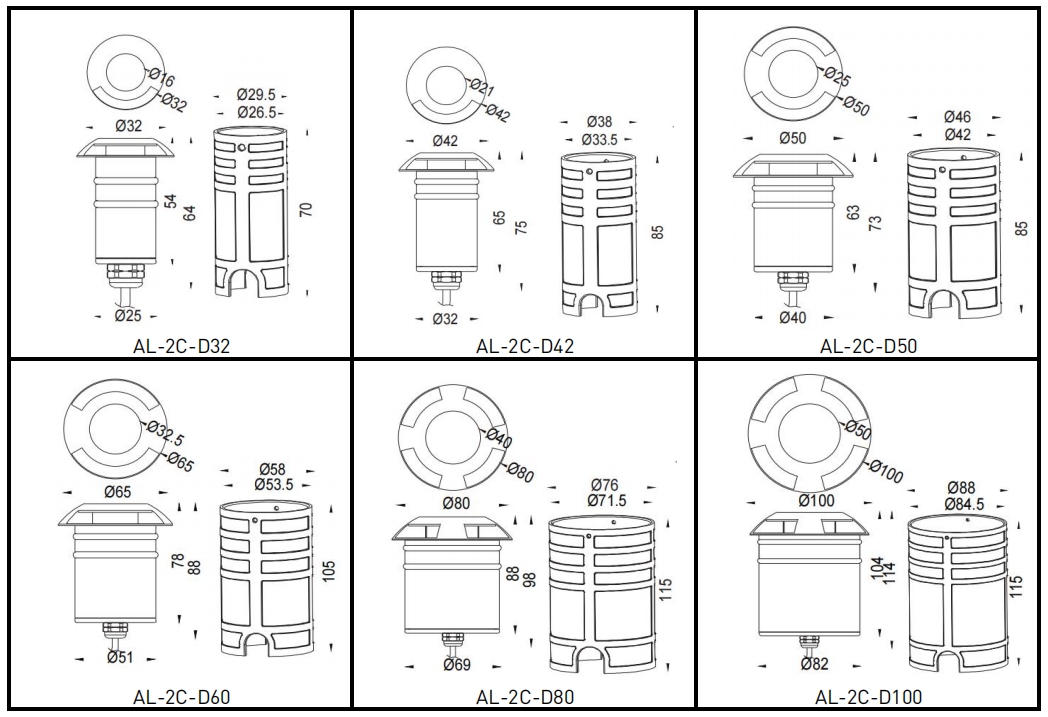 Ø16
Ø32
Ø29.5
Ø26.5
Ø32
54
64
70
Ø25
AL-2C-D32

Ø21
Ø42
Ø38
Ø33.5
Ø42
65
75
85
Ø32
AL-2C-D42

Ø25
Ø50
Ø46
Ø42
Ø50
63
73
85
Ø40
AL-2C-D50

Ø32.5
Ø65
Ø58
Ø53.5
Ø65
78
88
105
Ø51
AL-2C-D60

Ø40
Ø80
Ø76
Ø71.5
Ø80
88
98
115
Ø69
AL-2C-D80

Ø50
Ø100
Ø88
Ø84.5
Ø100
104
114
115
Ø82
AL-2C-D100